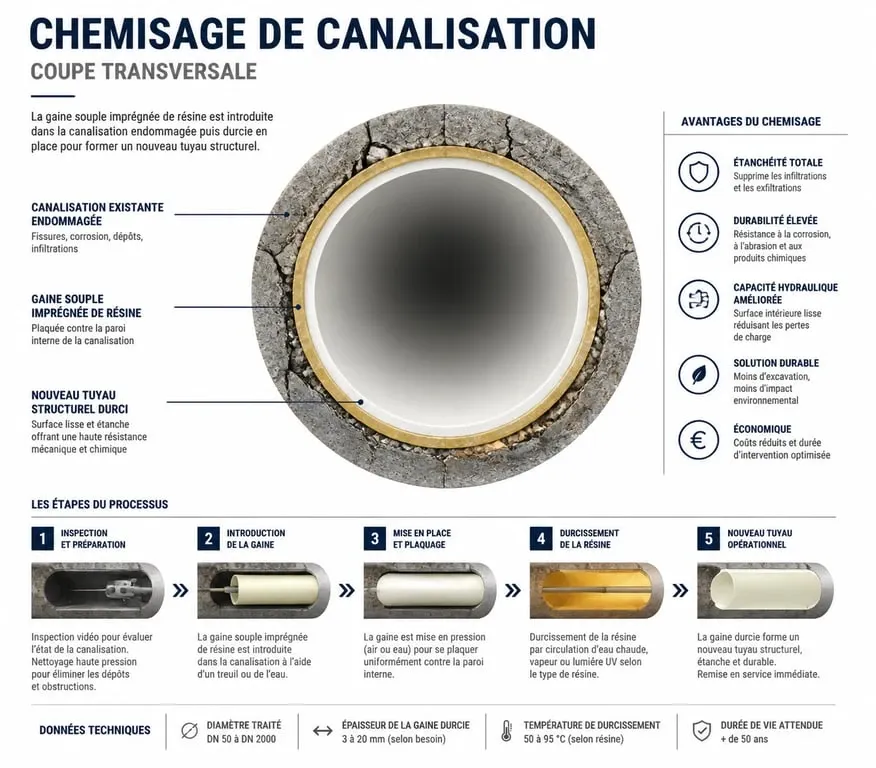 CHEMISAGE DE CANALISATION
COUPE TRANSVERSALE

La gaine souple imprégnée de résine est introduite dans la canalisation endommagée puis durcie en place pour former un nouveau tuyau structurel.

CANALISATION EXISTANTE ENDOMMAGÉE
Fissures, corrosion, dépôts, infiltrations

GAINE SOUPLE IMPRÉGNÉE DE RÉSINE
Plaquée contre la paroi interne de la canalisation

NOUVEAU TUYAU STRUCTUREL DURCI
Surface lisse et étanche offrant une haute résistance mécanique et chimique

AVANTAGES DU CHEMISAGE

ÉTANCHÉITÉ TOTALE
Supprime les infiltrations et les exfiltrations

DURABILITÉ ÉLEVÉE
Résistance à la corrosion, à l'abrasion et aux produits chimiques

CAPACITÉ HYDRAULIQUE AMÉLIORÉE
Surface intérieure lisse réduisant les pertes de charge

SOLUTION DURABLE
Moins d'excavation, moins d'impact environnemental

ÉCONOMIQUE
Coûts réduits et durée d'intervention optimisée

LES ÉTAPES DU PROCESSUS

1 INSPECTION ET PRÉPARATION
Inspection vidéo pour évaluer l'état de la canalisation. Nettoyage haute pression pour éliminer les dépôts et obstructions.

2 INTRODUCTION DE LA GAINE
La gaine souple imprégnée de résine est introduite dans la canalisation à l'aide d'un treuil ou de l'eau.

3 MISE EN PLACE ET PLAQUAGE
La gaine est mise en pression (air ou eau) pour se plaquer uniformément contre la paroi interne.

4 DURCISSEMENT DE LA RÉSINE
Durcissement de la résine par circulation d'eau chaude, vapeur ou lumière UV selon le type de résine.

5 NOUVEAU TUYAU OPÉRATIONNEL
La gaine durcie forme un nouveau tuyau structurel, étanche et durable. Remise en service immédiate.

DONNÉES TECHNIQUES
DIAMÈTRE TRAITÉ
DN 50 à DN 2000
ÉPAISSEUR DE LA GAINE DURCIE
3 à 20 mm (selon besoin)
TEMPÉRATURE DE DURCISSEMENT
50 à 95 °C (selon résine)
DURÉE DE VIE ATTENDUE
+ de 50 ans